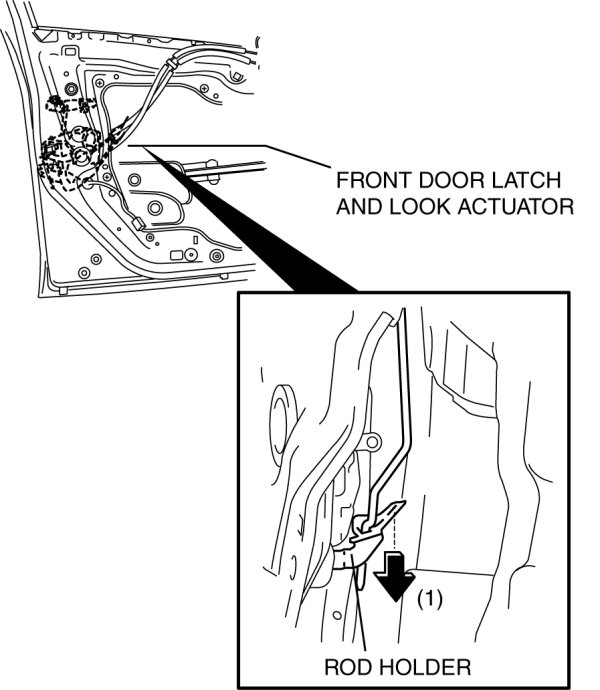 FRONT DOOR LATCH AND LOOK ACTUATOR

(1)

ROD HOLDER