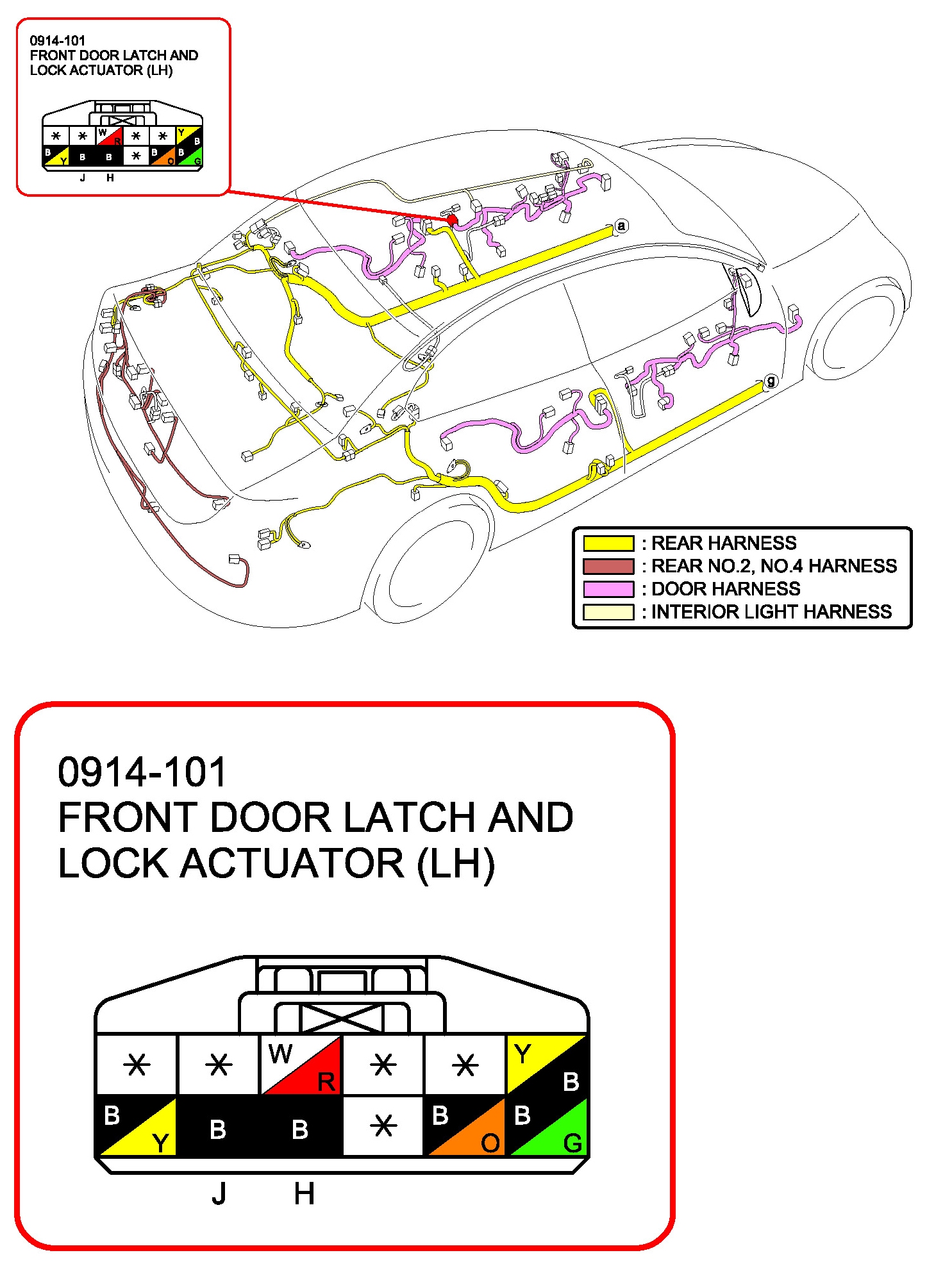 0914-101
FRONT DOOR LATCH AND LOCK ACTUATOR (LH)

| * | * | W R | * | * | Y B |
|---|---|---|---|---|---|
| B Y | B | B | * | B O | B G |

J H

a

g

: REAR HARNESS
: REAR NO.2, NO.4 HARNESS
: DOOR HARNESS
: INTERIOR LIGHT HARNESS

0914-101
FRONT DOOR LATCH AND LOCK ACTUATOR (LH)

| * | * | W R | * | * | Y B |
|---|---|---|---|---|---|
| B Y | B | B | * | B O | B G |

J H