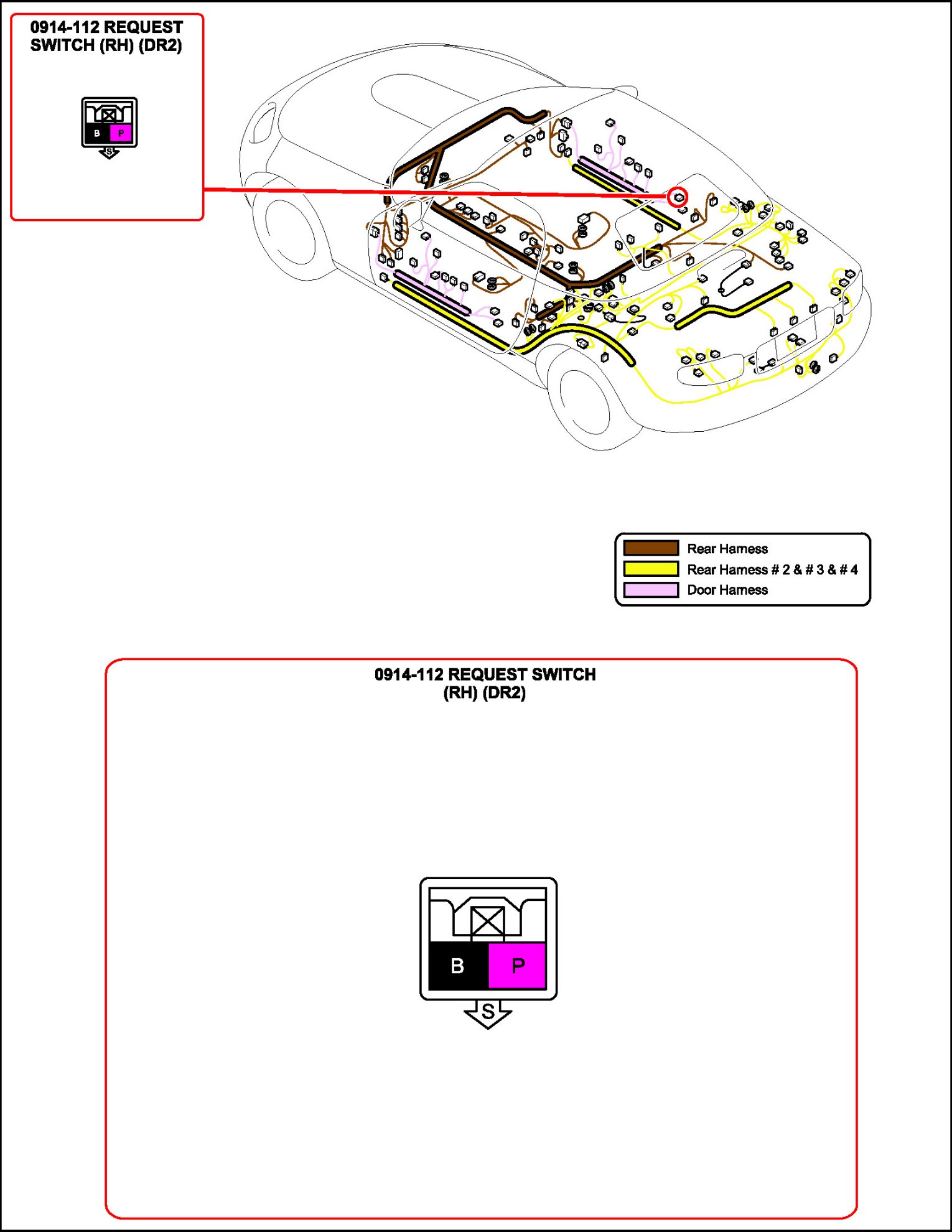 0914-112 REQUEST SWITCH (RH) (DR2)

B P

S

Rear Harness
Rear Harness # 2 & # 3 & # 4
Door Harness

0914-112 REQUEST SWITCH (RH) (DR2)

B P

S