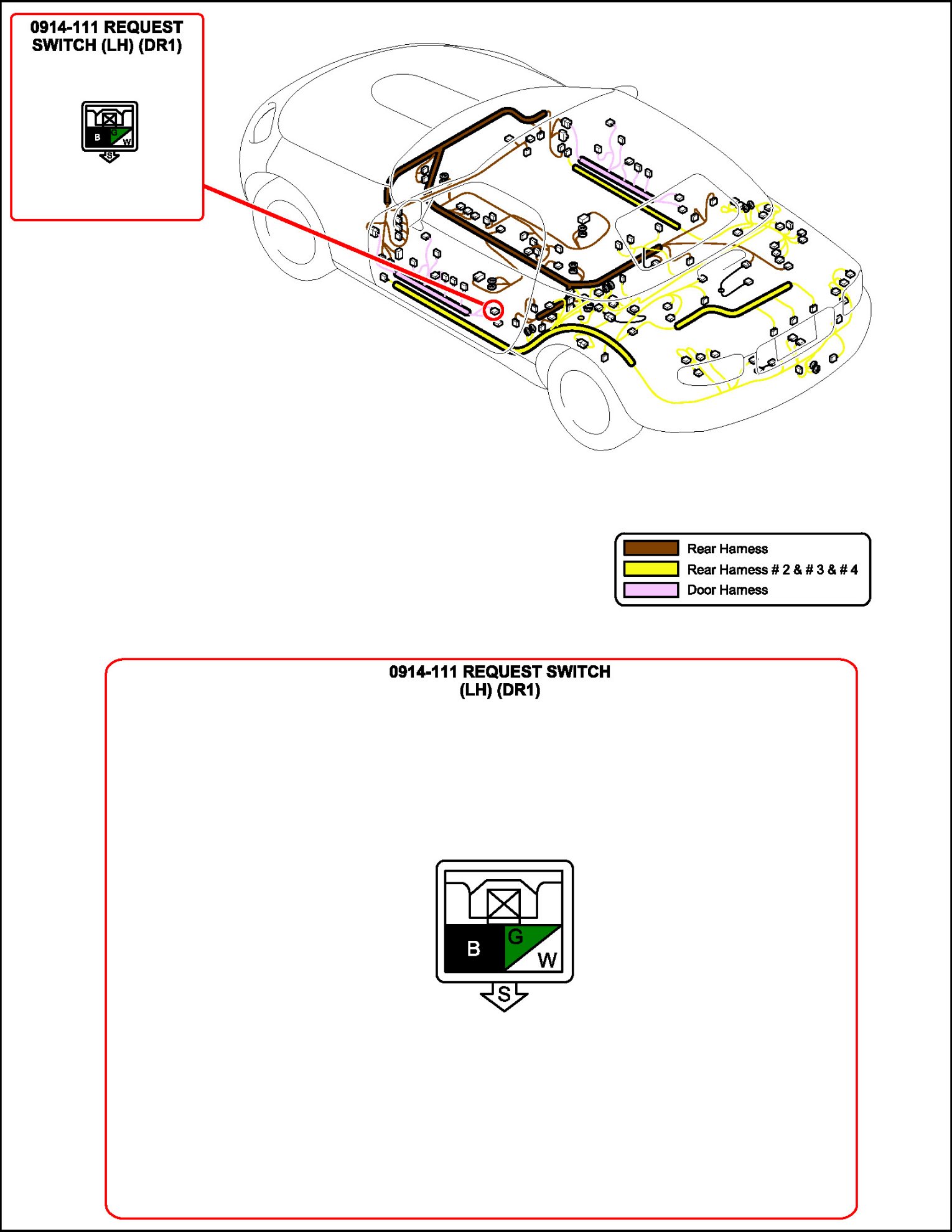 0914-111 REQUEST SWITCH (LH) (DR1)

B G W
S

Rear Harness
Rear Harness # 2 & # 3 & # 4
Door Harness

0914-111 REQUEST SWITCH (LH) (DR1)

B G W
S