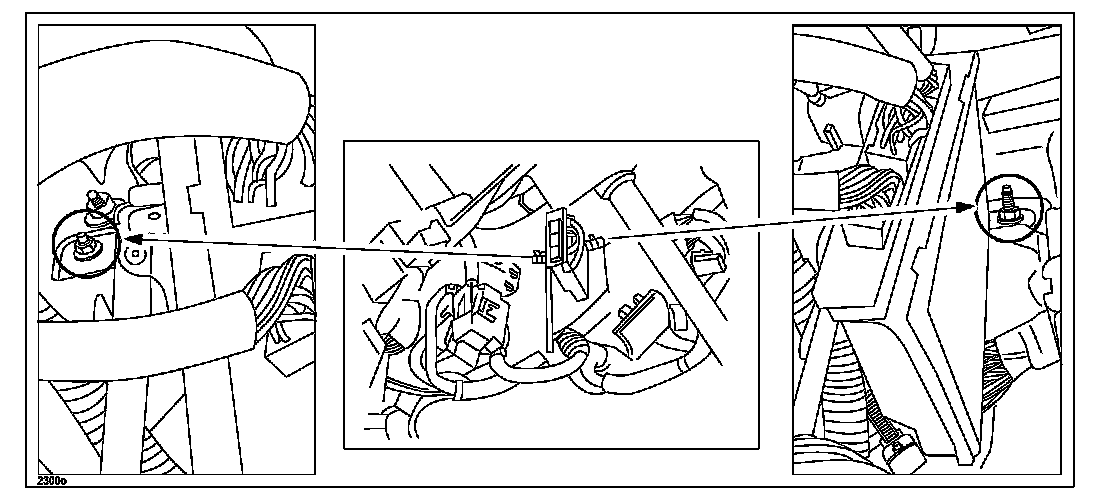 2300o