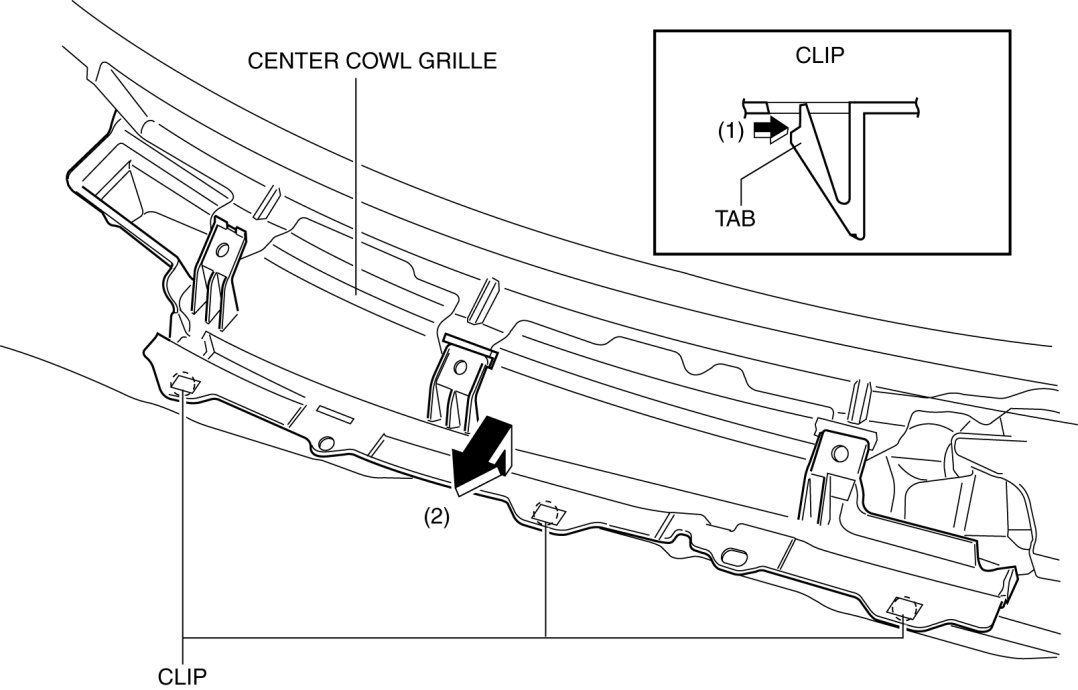 CENTER COWL GRILLE

CLIP

(1)

TAB

(2)

CLIP