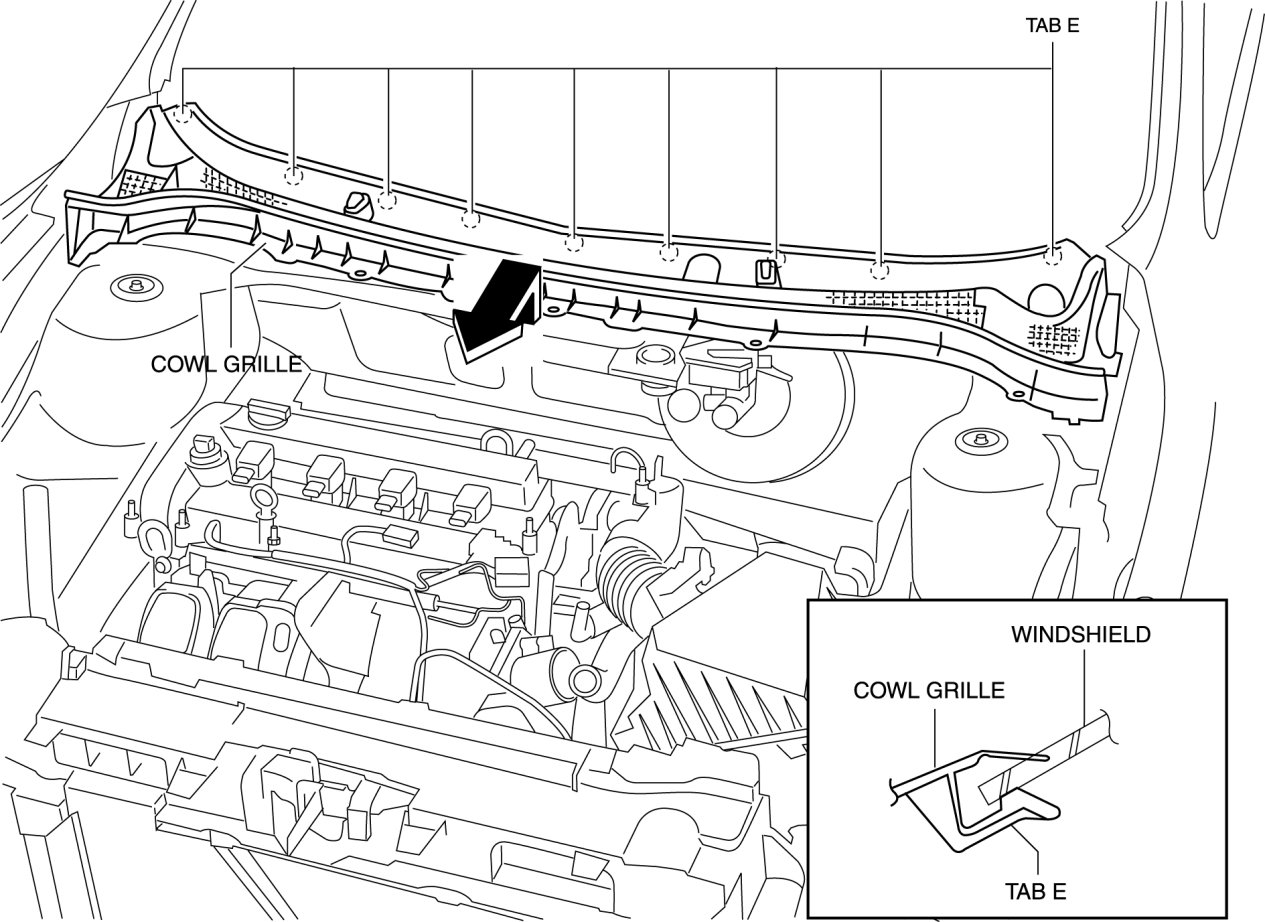 TAB E

COWL GRILLE

WINDSHIELD

COWL GRILLE

TAB E