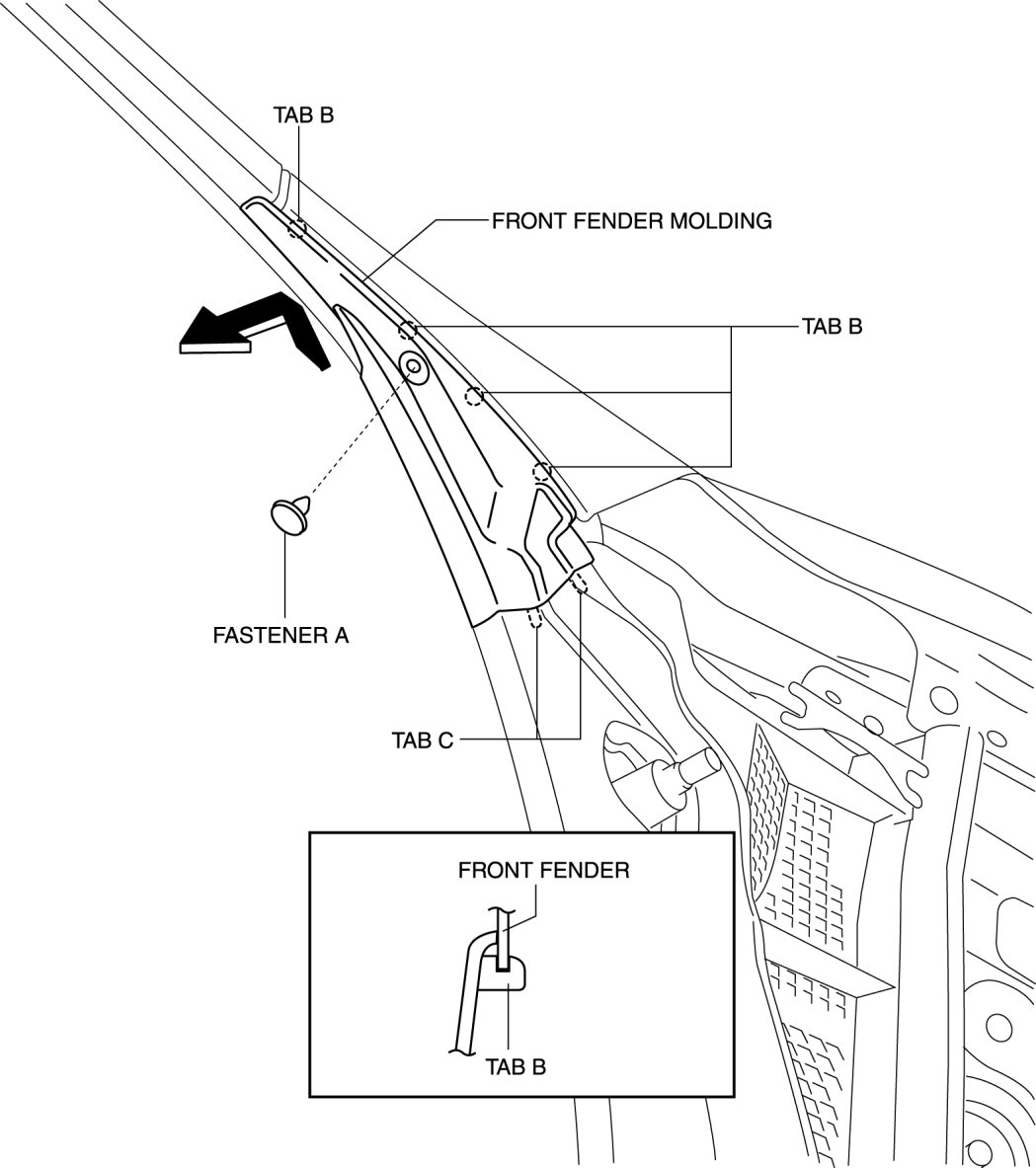 TAB B
FRONT FENDER MOLDING
TAB B
FASTENER A
TAB C
FRONT FENDER
TAB B