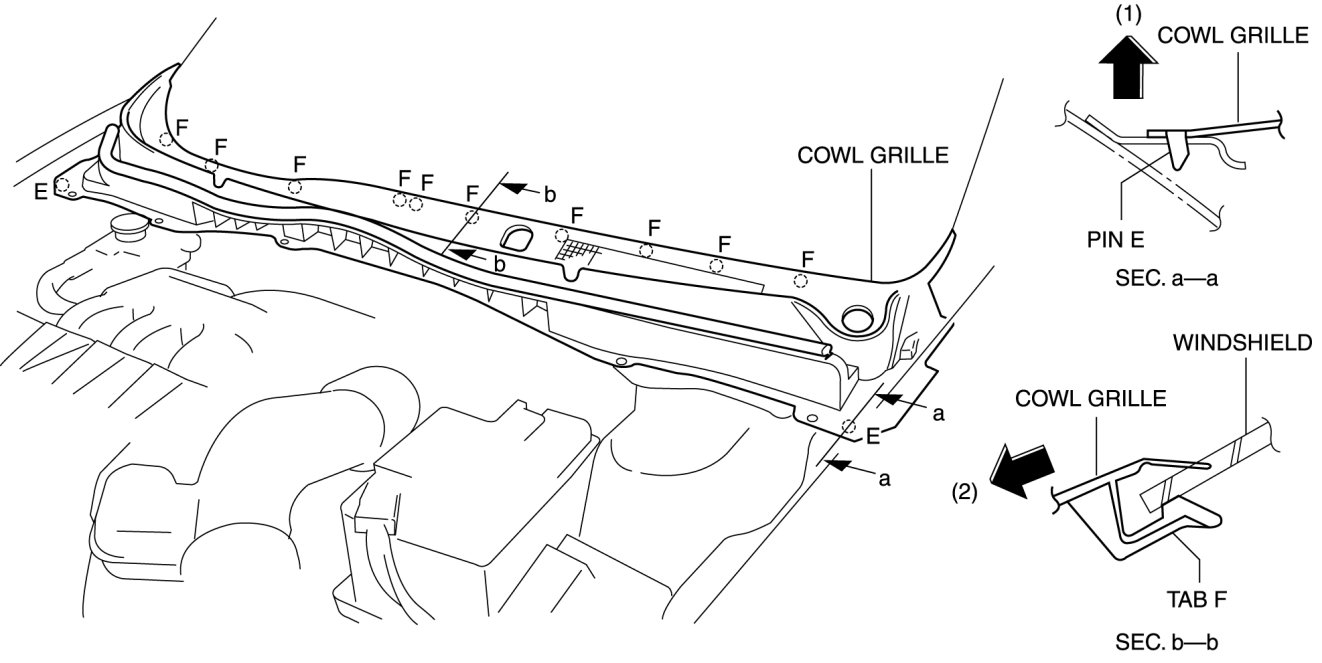 F
F
F
F F
F
F
F
F
F
E
b
b
COWL GRILLE
a
E
a

(1)
COWL GRILLE
PIN E
SEC. a—a

WINDSHIELD
COWL GRILLE
(2)
TAB F
SEC. b—b