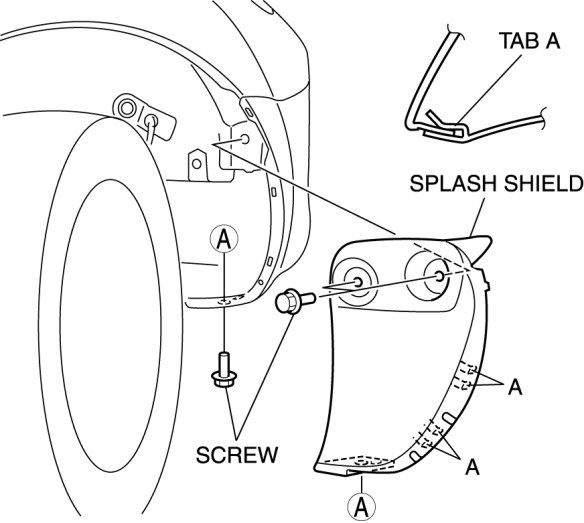 TAB A

SPLASH SHIELD

A

A

A

SCREW

A