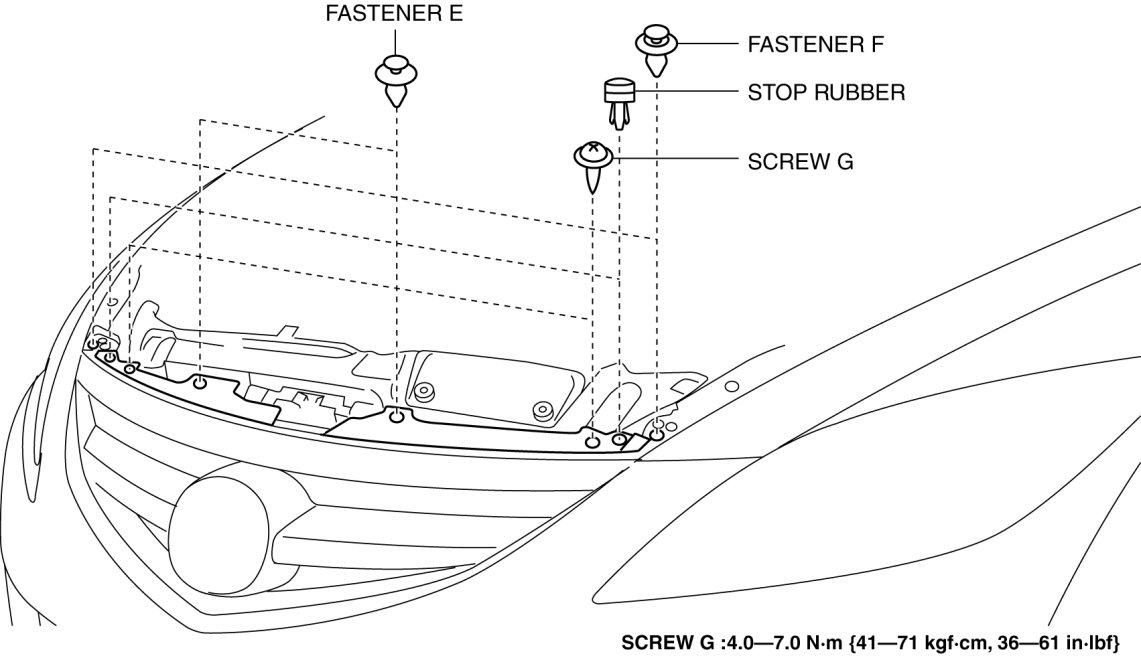 FASTENER E

FASTENER F

STOP RUBBER

SCREW G

SCREW G :4.0—7.0 N·m {41—71 kgf·cm, 36—61 in·lbf}