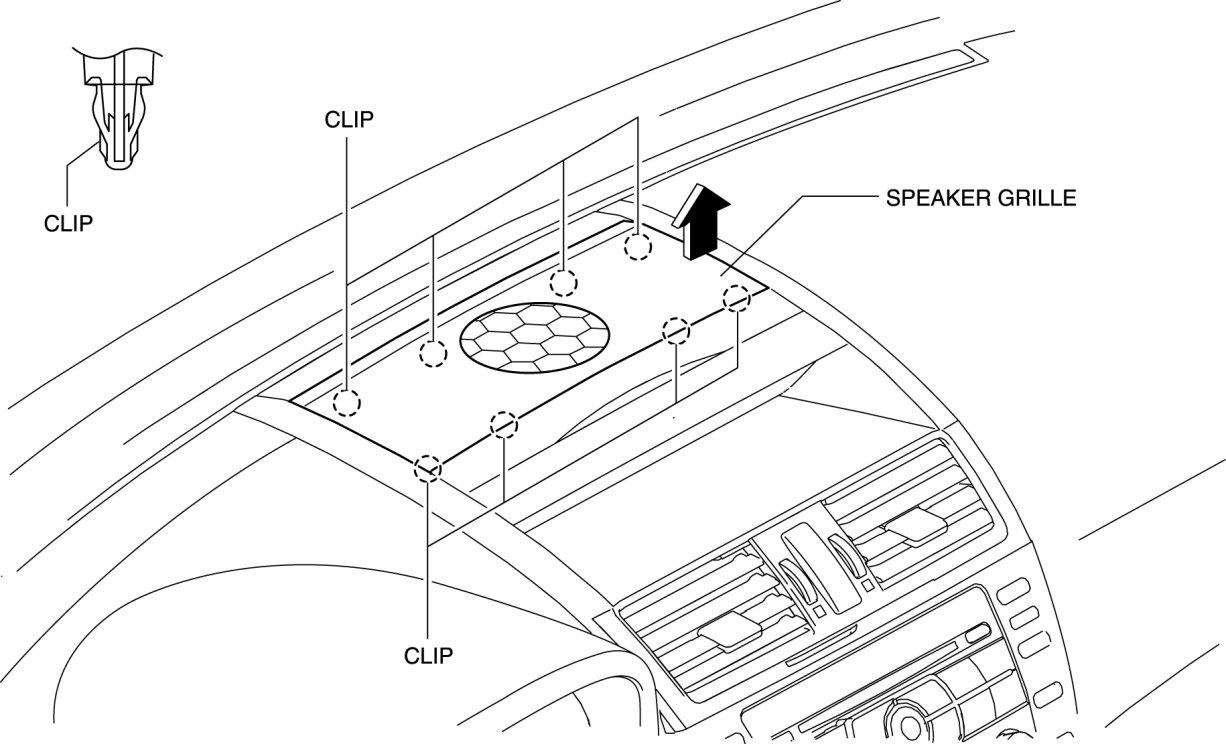 CLIP

CLIP

SPEAKER GRILLE

CLIP