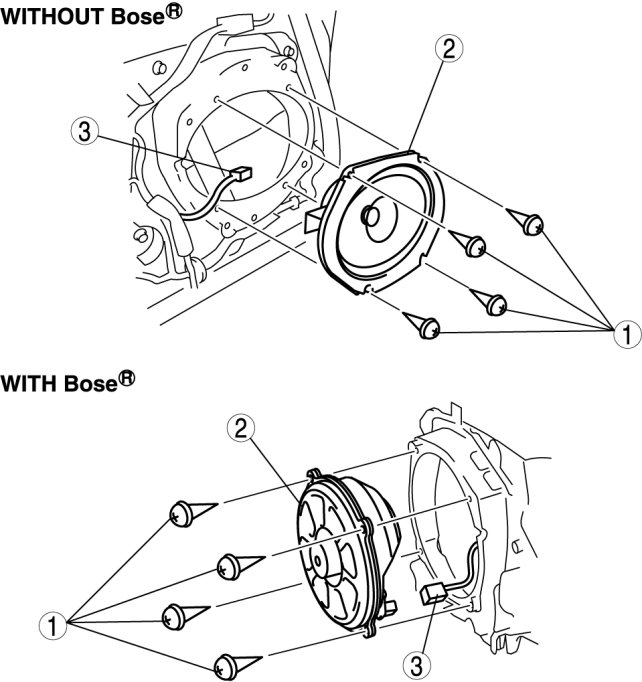 WITHOUT Bose®

2

3

1

WITH Bose®

2

1

3