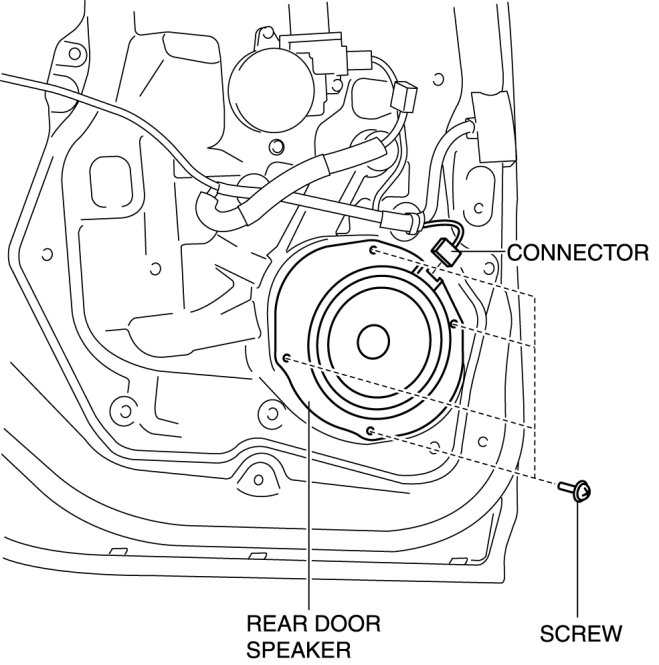 CONNECTOR

REAR DOOR SPEAKER

SCREW