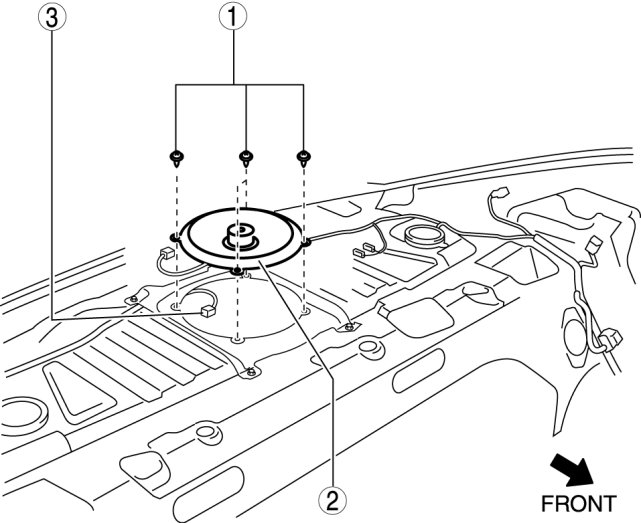 3
1
2
FRONT