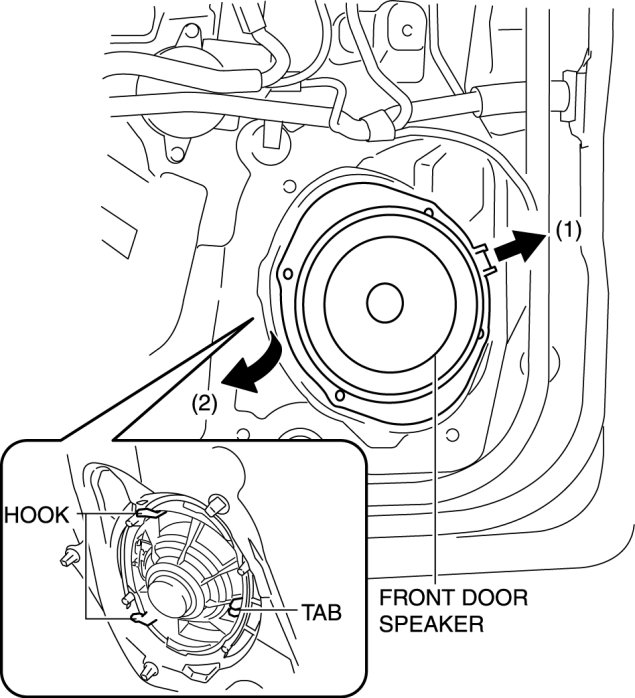 (1)

(2)

HOOK

TAB

FRONT DOOR SPEAKER