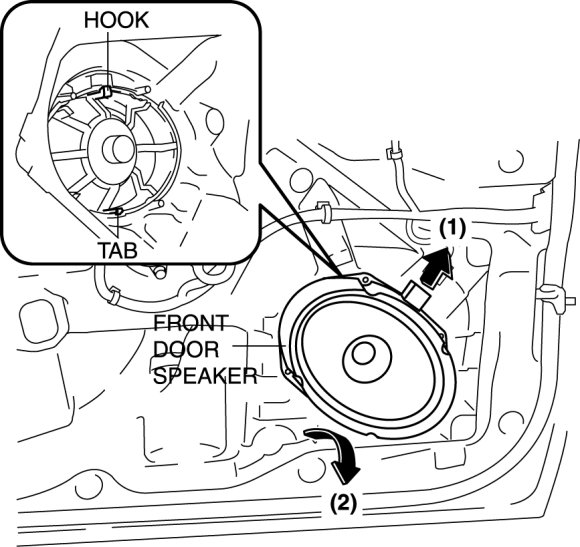 HOOK

TAB

(1)

FRONT DOOR SPEAKER

(2)