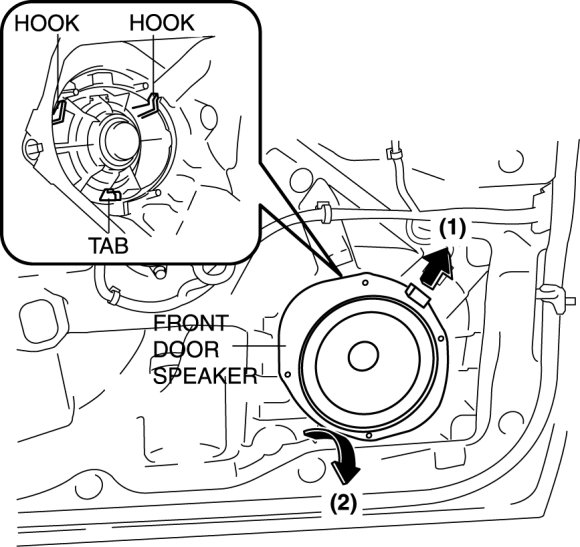 HOOK
HOOK
TAB
(1)
FRONT DOOR SPEAKER
(2)