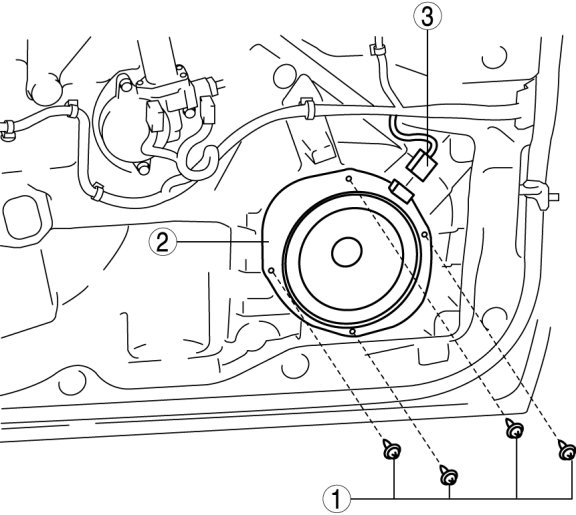 3
2
1