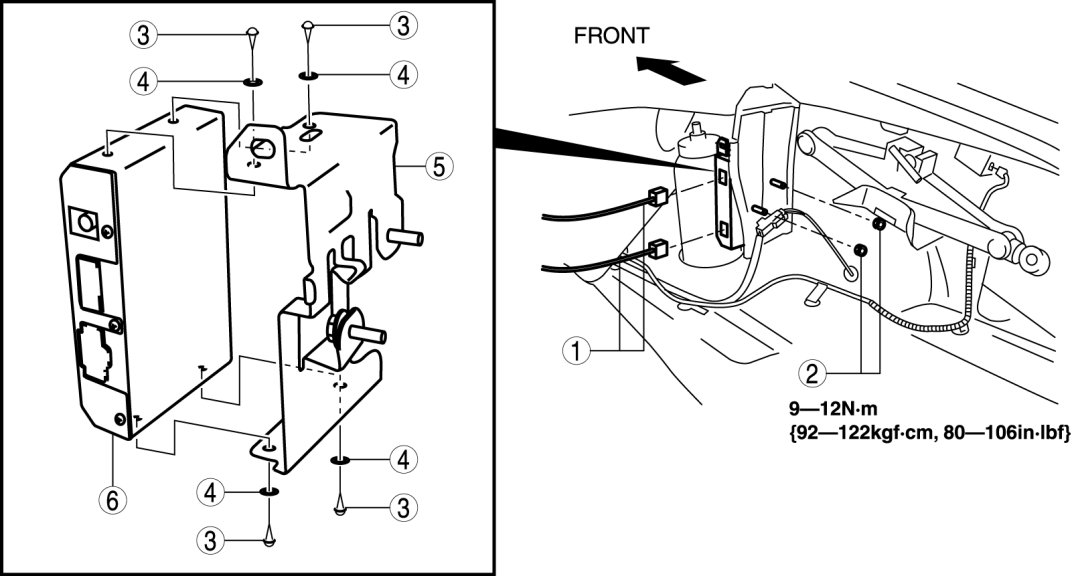 3
3
4
4
5
6
4
4
3
3
FRONT
1
2
9—12N·m
{92—122kgf·cm, 80—106in·lbf}