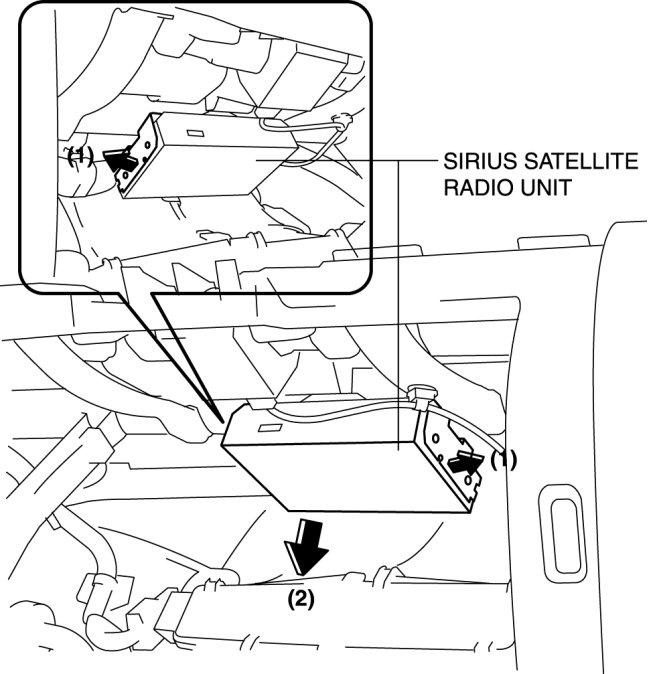 (1)

SIRIUS SATELLITE RADIO UNIT

(1)

(2)