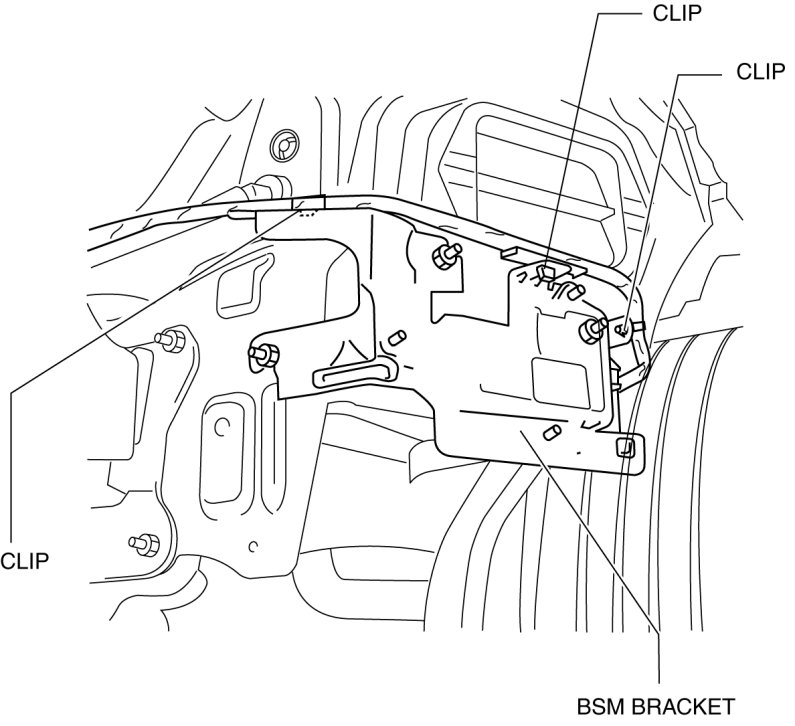 CLIP

CLIP

CLIP

BSM BRACKET