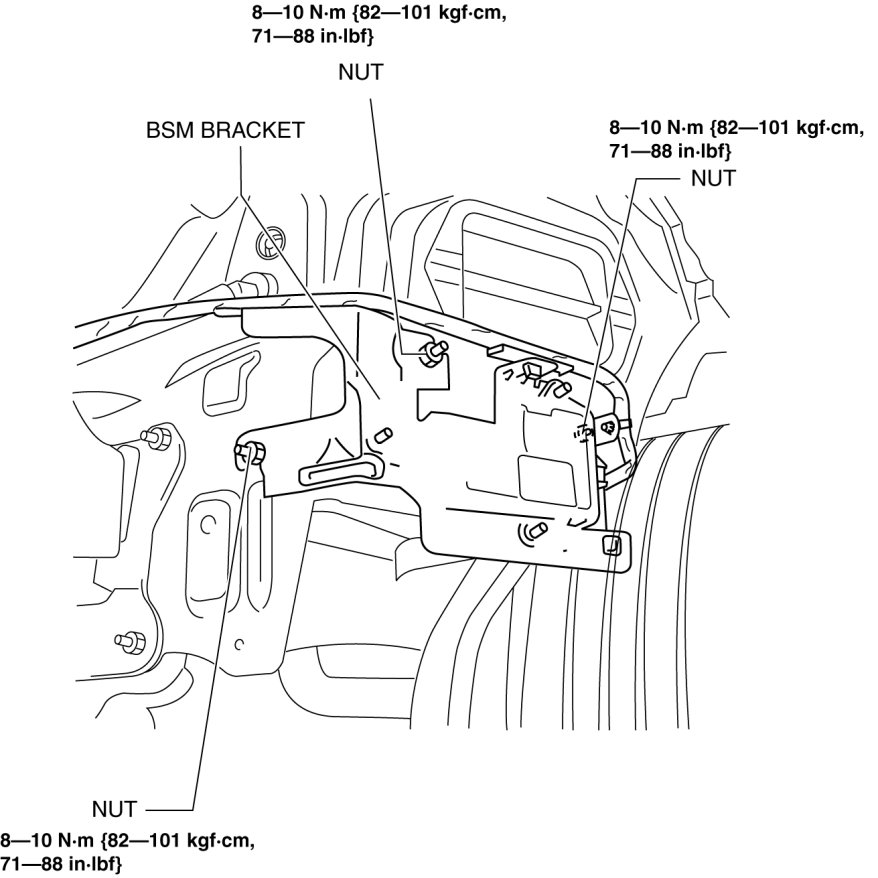 8—10 N·m {82—101 kgf·cm, 71—88 in·lbf}

NUT

BSM BRACKET

8—10 N·m {82—101 kgf·cm, 71—88 in·lbf}

NUT

NUT

8—10 N·m {82—101 kgf·cm, 71—88 in·lbf}