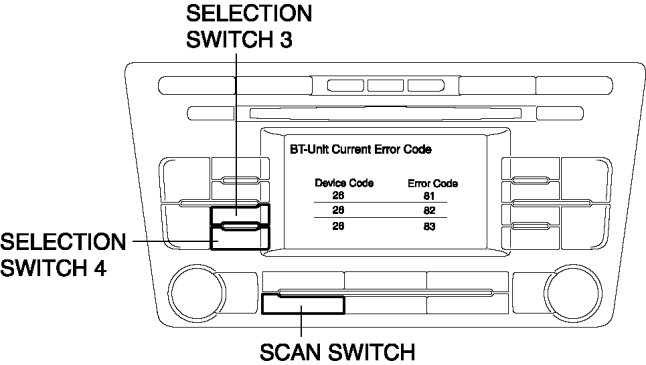 SELECTION SWITCH 3

BT-Unit Current Error Code

| Device Code | Error Code |
|---|---|
| 28 | 81 |
| 28 | 82 |
| 28 | 83 |

SELECTION SWITCH 4

SCAN SWITCH