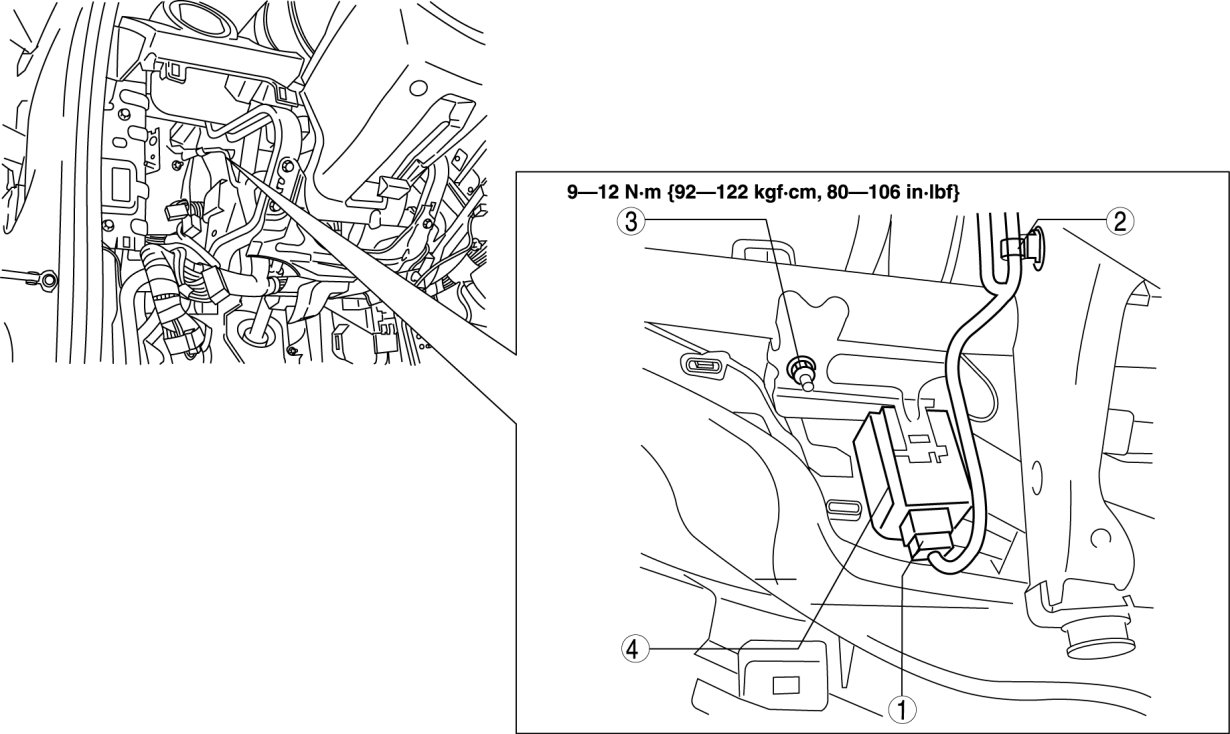 9—12 N·m {92—122 kgf·cm, 80—106 in·lbf}

3

2

4

1