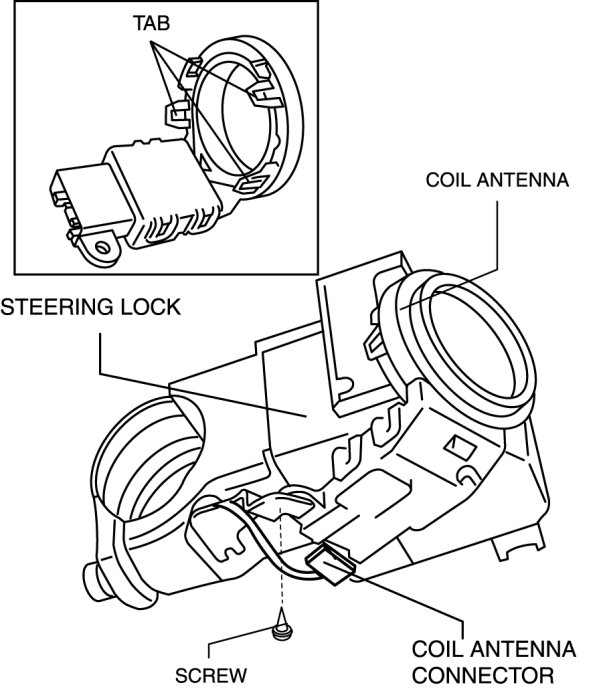 TAB

COIL ANTENNA

STEERING LOCK

SCREW

COIL ANTENNA CONNECTOR