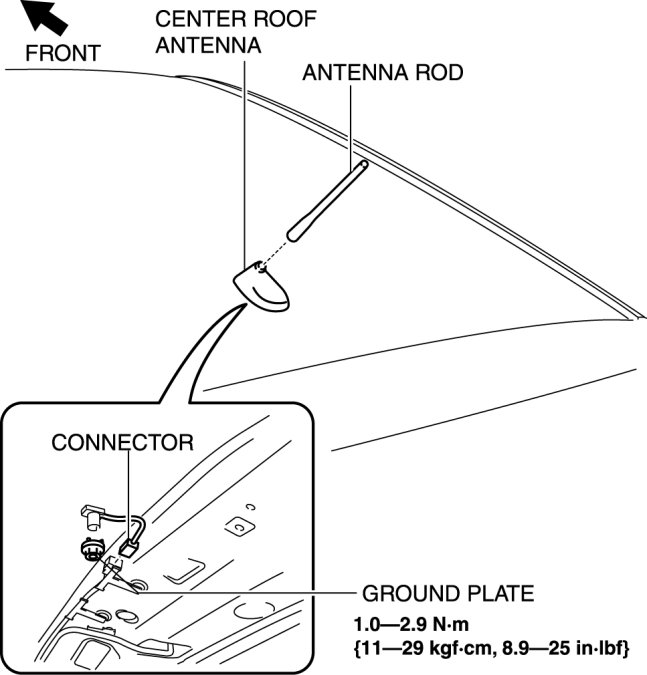 FRONT

CENTER ROOF ANTENNA

ANTENNA ROD

CONNECTOR

GROUND PLATE

1.0—2.9 N·m
{11—29 kgf·cm, 8.9—25 in·lbf}