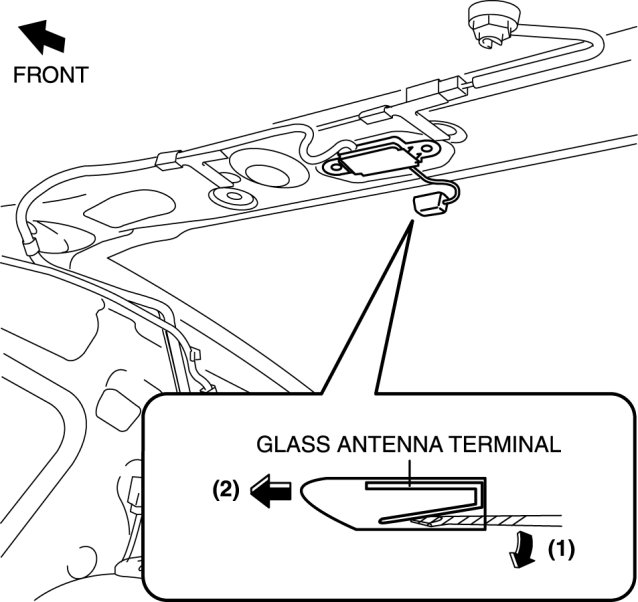 FRONT

GLASS ANTENNA TERMINAL

(2)

(1)