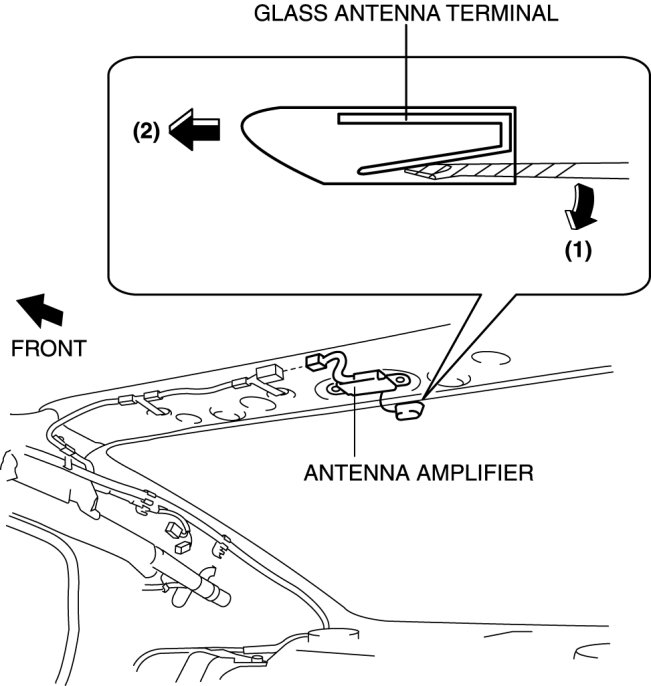 GLASS ANTENNA TERMINAL

(2)

(1)

FRONT

ANTENNA AMPLIFIER