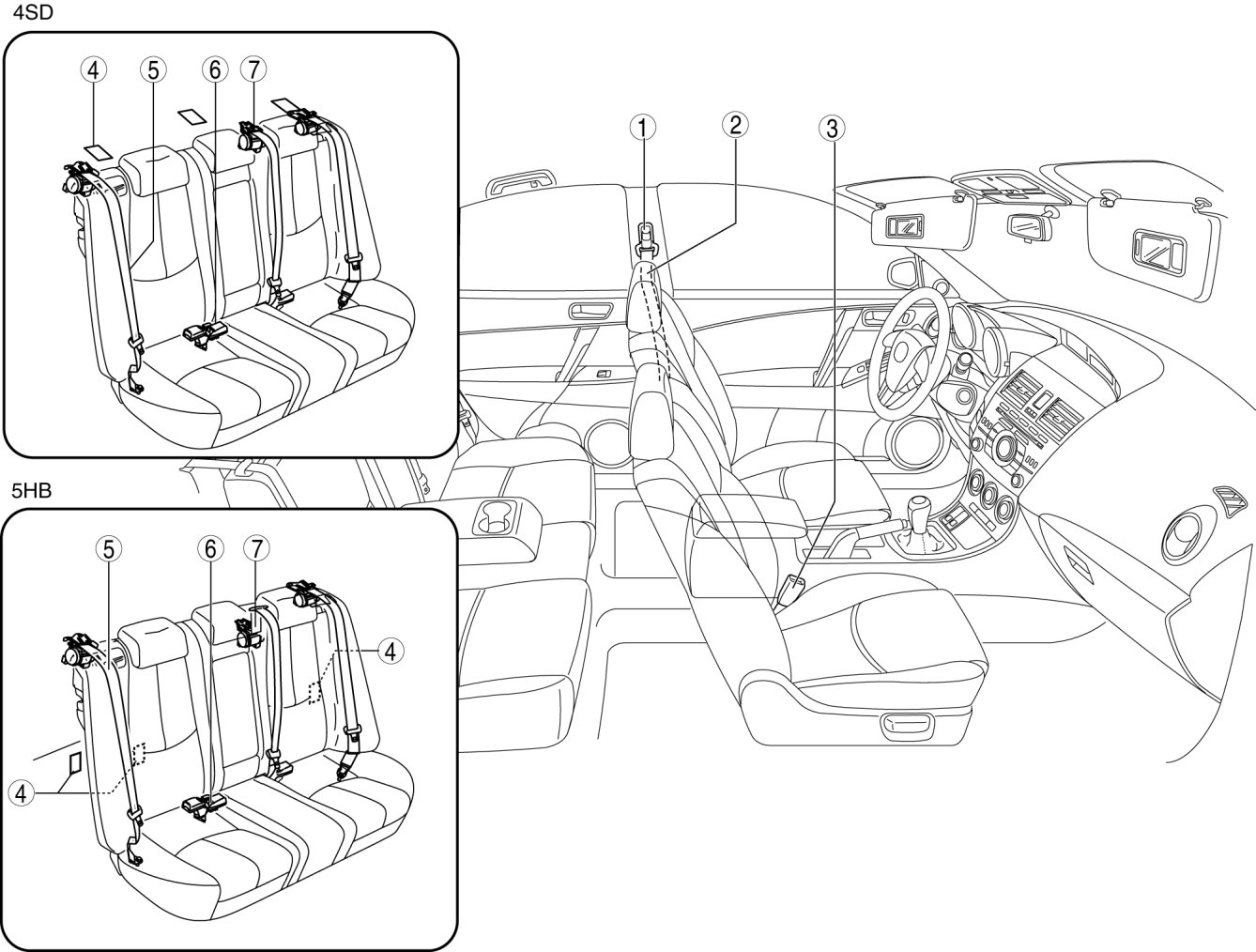 4SD

4
5
6
7

1
2
3

5HB

5
6
7
4
4