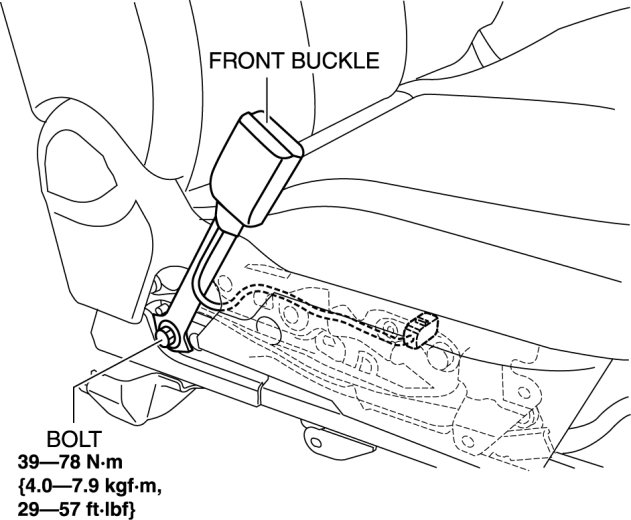 FRONT BUCKLE

BOLT
39—78 N·m
{4.0—7.9 kgf·m,
29—57 ft·lbf}