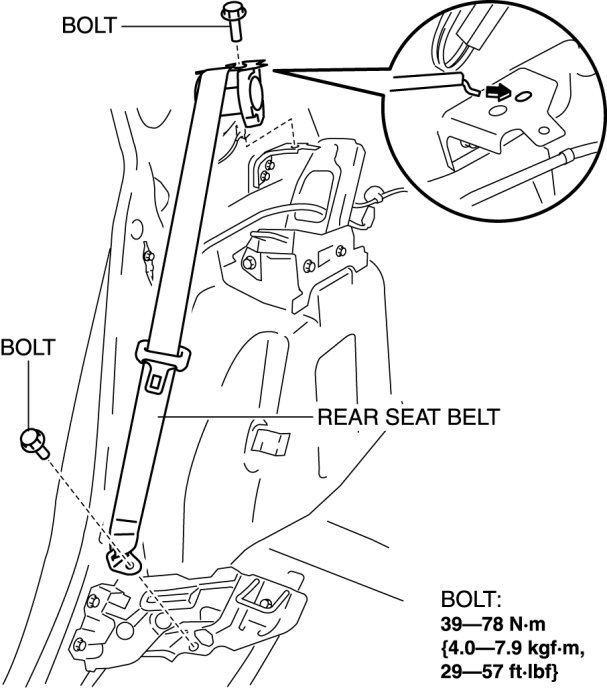 BOLT

BOLT

REAR SEAT BELT

BOLT:
39—78 N·m
{4.0—7.9 kgf·m,
29—57 ft·lbf}