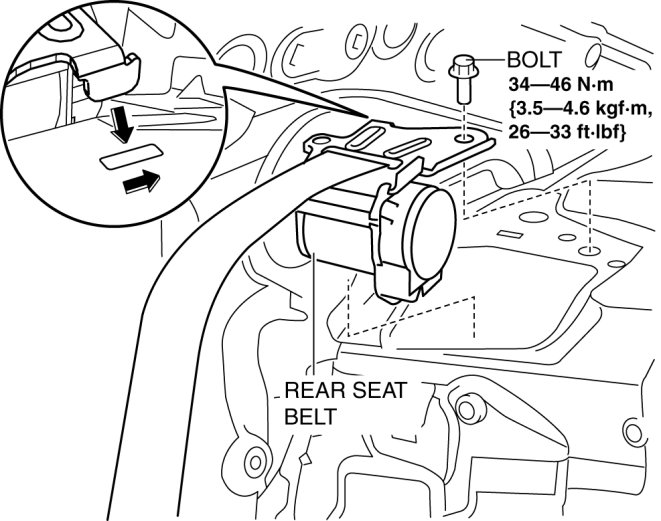 BOLT
34—46 N·m
{3.5—4.6 kgf·m,
26—33 ft·lbf}

REAR SEAT
BELT