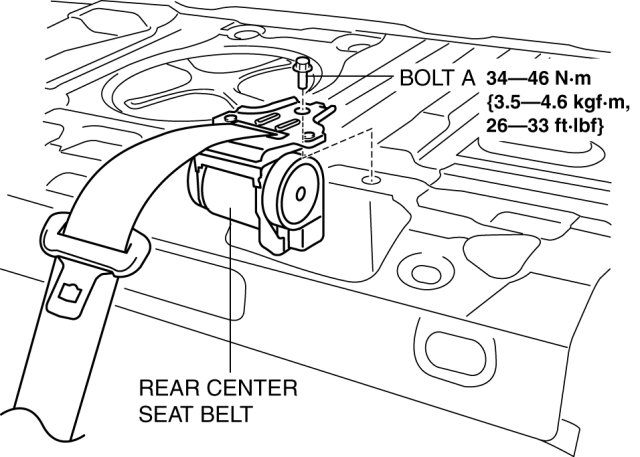 BOLT A 34—46 N·m {3.5—4.6 kgf·m, 26—33 ft·lbf}

REAR CENTER SEAT BELT