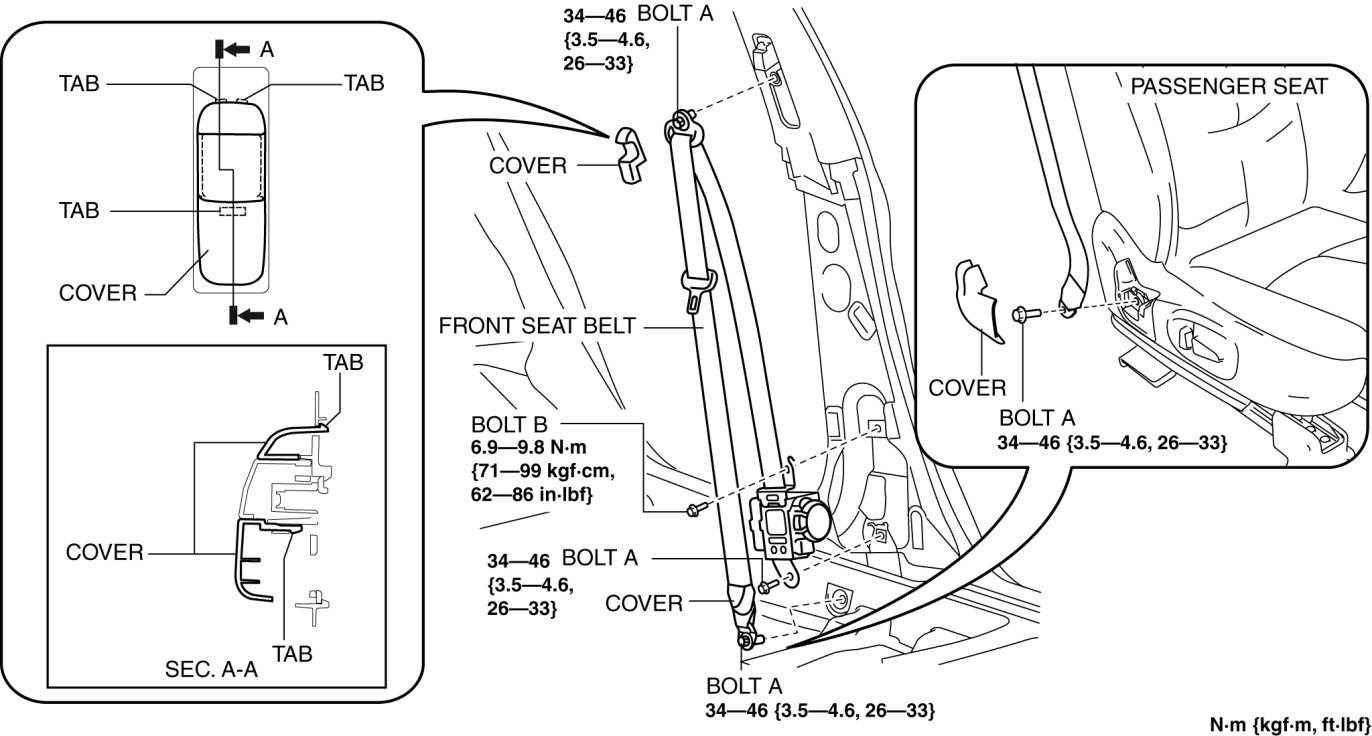 A

TAB

TAB

TAB

COVER

A

TAB

COVER

TAB

SEC. A-A

34—46 {3.5—4.6, 26—33}

BOLT A

COVER

FRONT SEAT BELT

BOLT B
6.9—9.8 N·m {71—99 kgf·cm, 62—86 in·lbf}

34—46 {3.5—4.6, 26—33}

BOLT A

COVER

BOLT A
34—46 {3.5—4.6, 26—33}

PASSENGER SEAT

COVER

BOLT A
34—46 {3.5—4.6, 26—33}

N·m {kgf·m, ft·lbf}