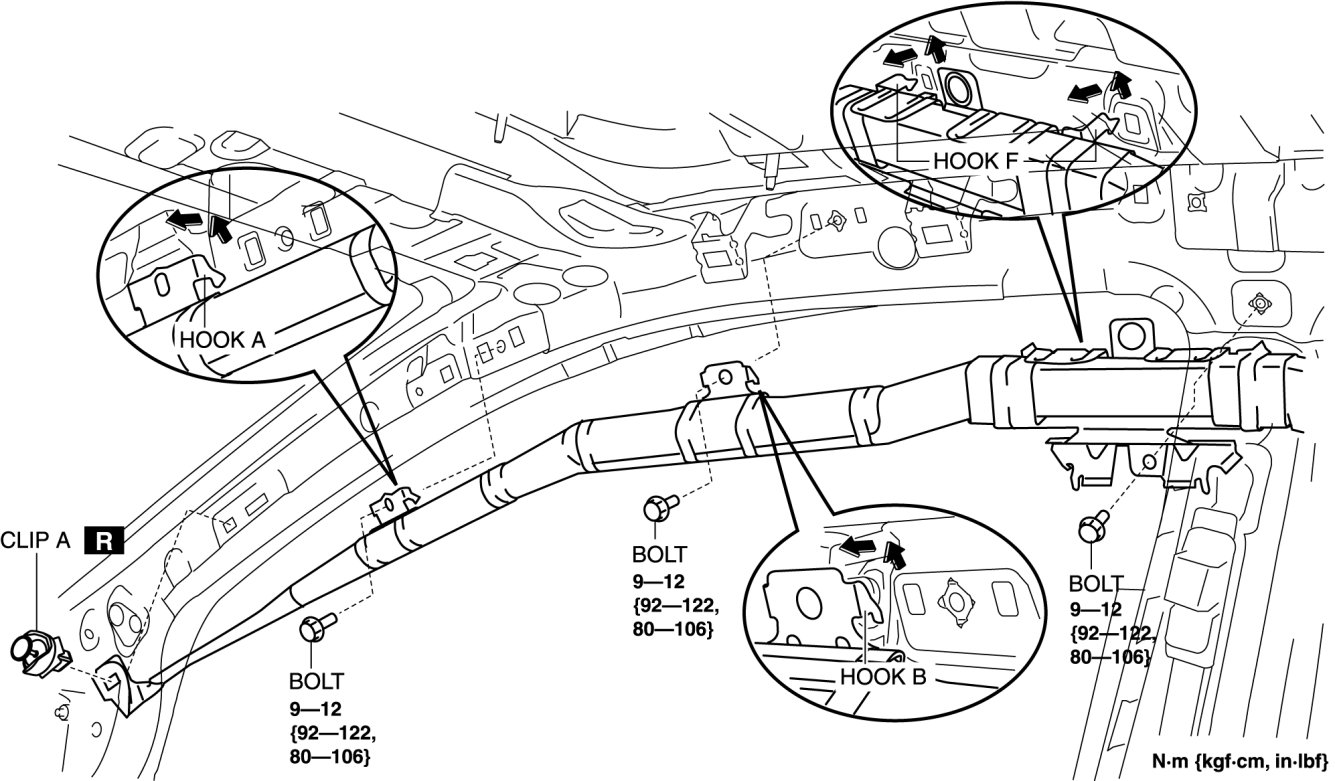 HOOK F

HOOK A

CLIP A R

BOLT
9—12
{92—122,
80—106}

BOLT
9—12
{92—122,
80—106}

HOOK B

BOLT
9—12
{92—122,
80—106}

N·m {kgf·cm, in·lbf}