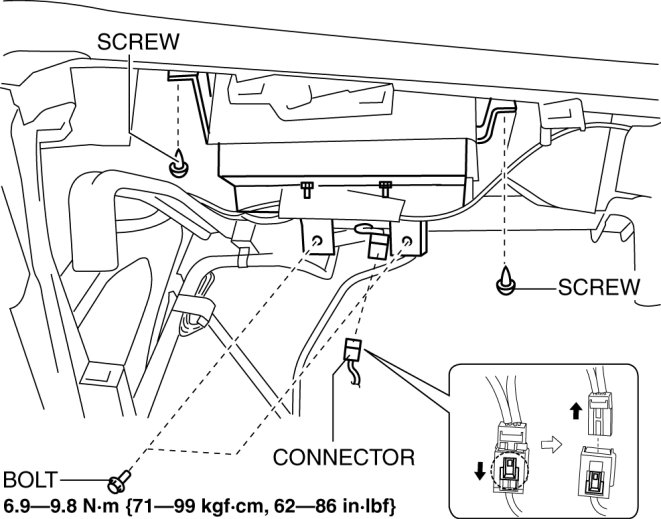 SCREW

SCREW

CONNECTOR

BOLT

6.9—9.8 N·m {71—99 kgf·cm, 62—86 in·lbf}