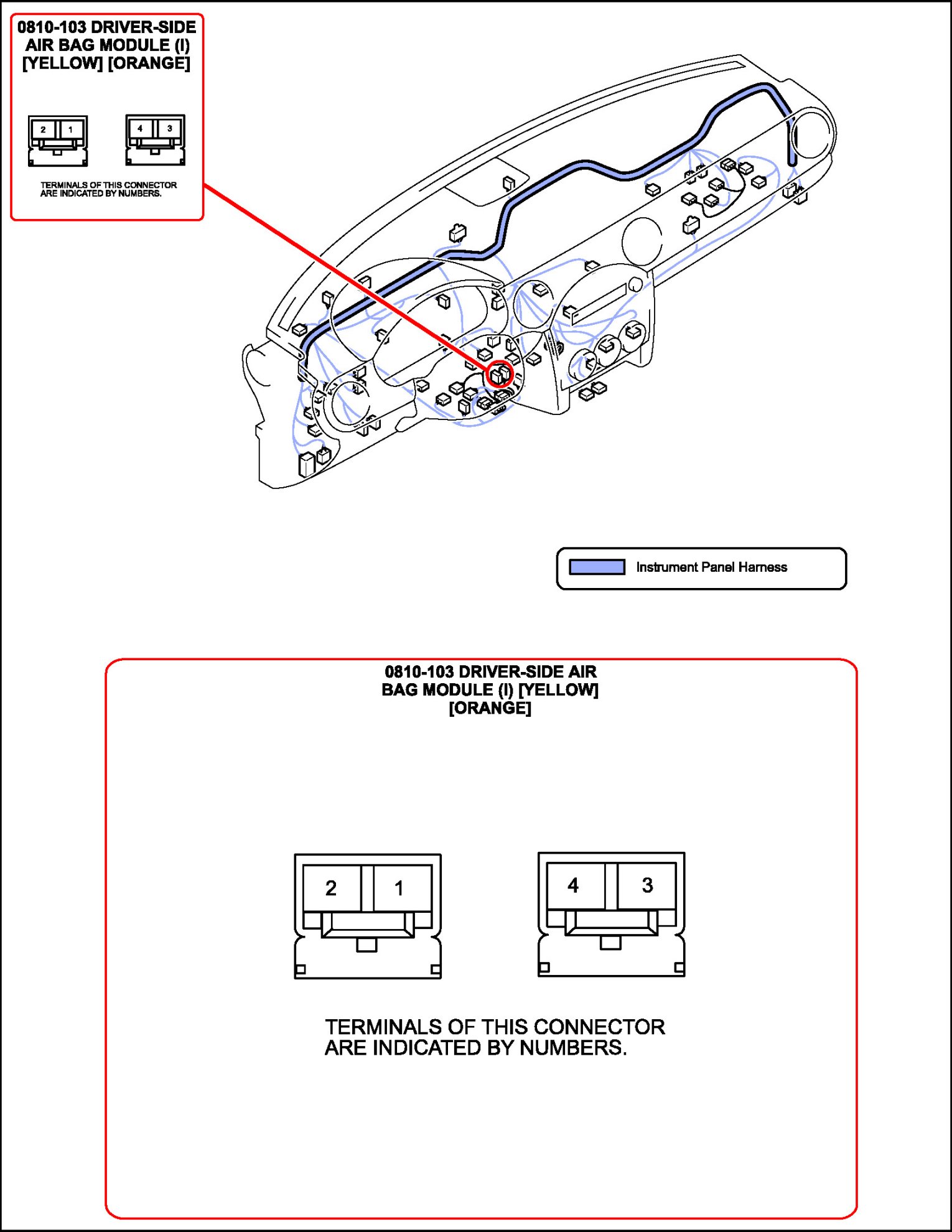 0810-103 DRIVER-SIDE AIR BAG MODULE (I) [YELLOW] [ORANGE]

2 1

4 3

TERMINALS OF THIS CONNECTOR ARE INDICATED BY NUMBERS.

Instrument Panel Harness

0810-103 DRIVER-SIDE AIR BAG MODULE (I) [YELLOW] [ORANGE]

2 1

4 3

TERMINALS OF THIS CONNECTOR ARE INDICATED BY NUMBERS.