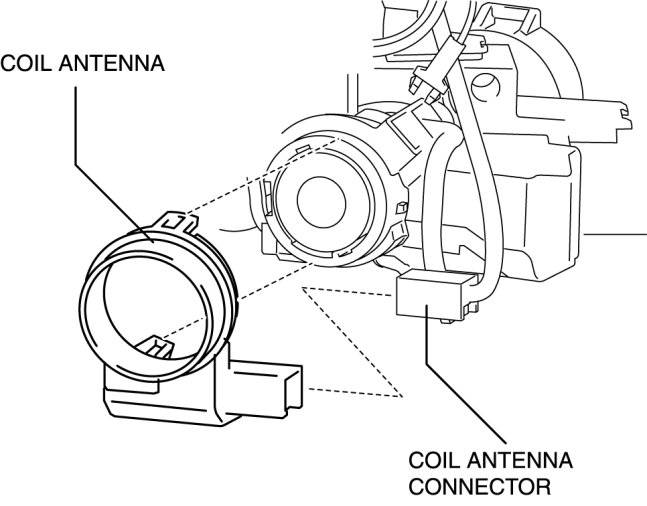 COIL ANTENNA

COIL ANTENNA CONNECTOR