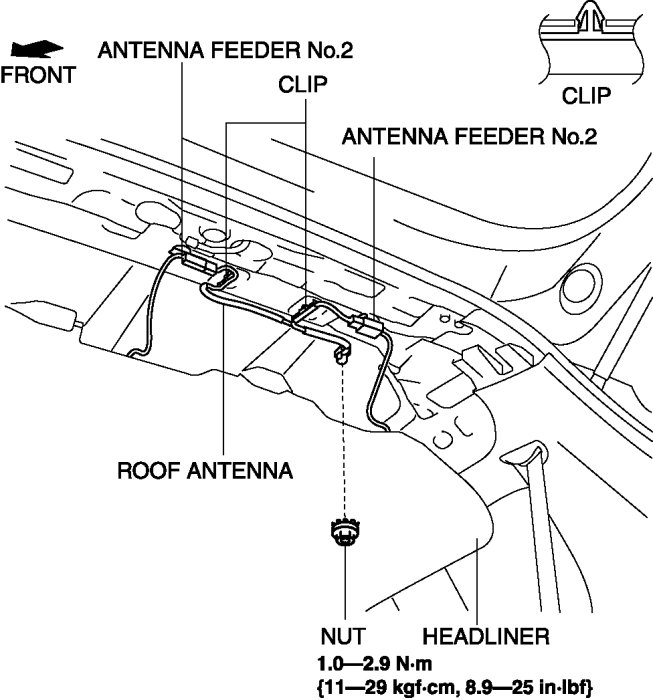 FRONT

ANTENNA FEEDER No.2

CLIP

CLIP

ANTENNA FEEDER No.2

ROOF ANTENNA

NUT

HEADLINER

1.0—2.9 N·m
{11—29 kgf·cm, 8.9—25 in·lbf}