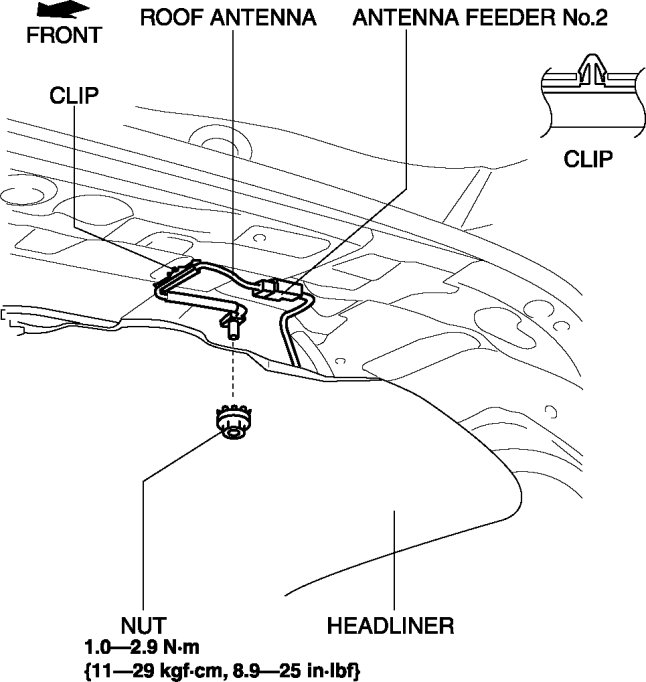 FRONT

ROOF ANTENNA

ANTENNA FEEDER No.2

CLIP

CLIP

NUT
1.0—2.9 N·m
{11—29 kgf·cm, 8.9—25 in·lbf}

HEADLINER