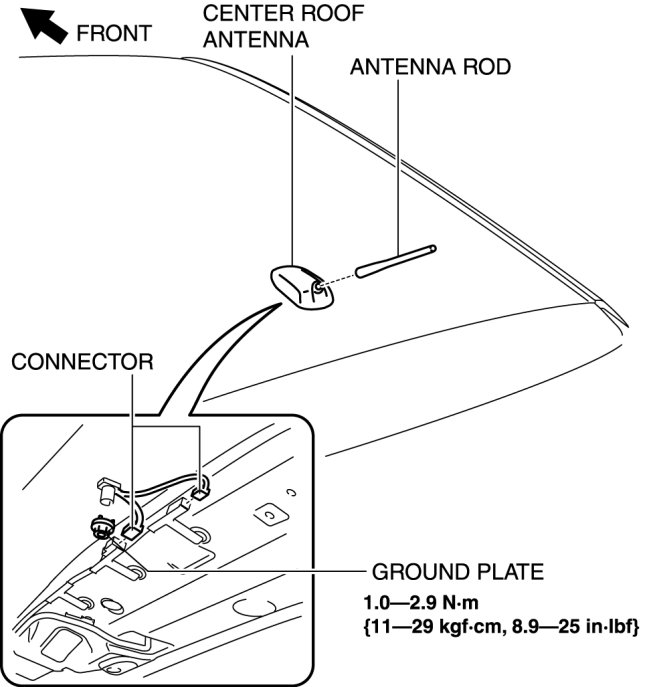 FRONT

CENTER ROOF ANTENNA

ANTENNA ROD

CONNECTOR

GROUND PLATE

1.0—2.9 N·m
{11—29 kgf·cm, 8.9—25 in·lbf}