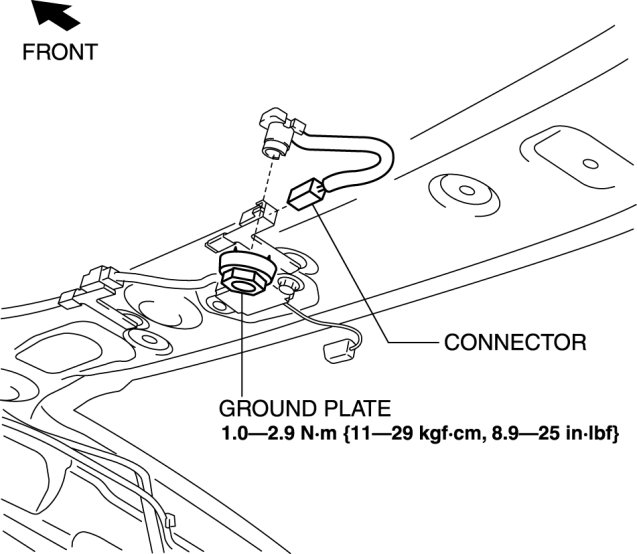 FRONT

CONNECTOR

GROUND PLATE
1.0—2.9 N·m {11—29 kgf·cm, 8.9—25 in·lbf}