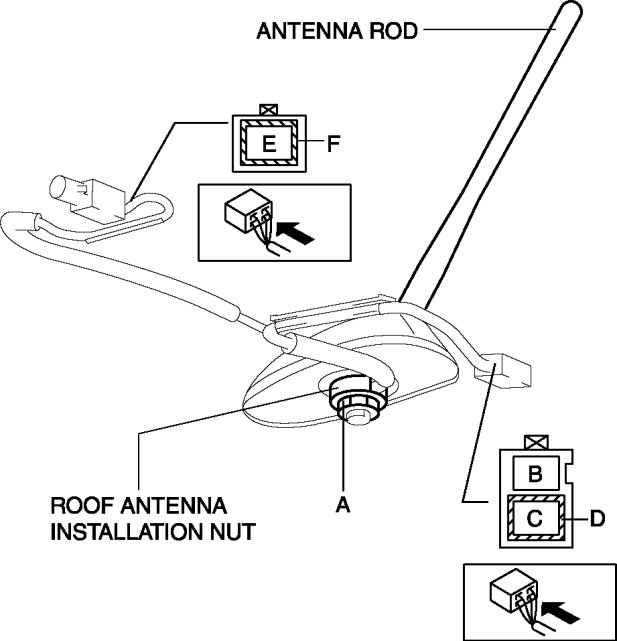 ANTENNA ROD

E

F

ROOF ANTENNA INSTALLATION NUT

A

B

C

D