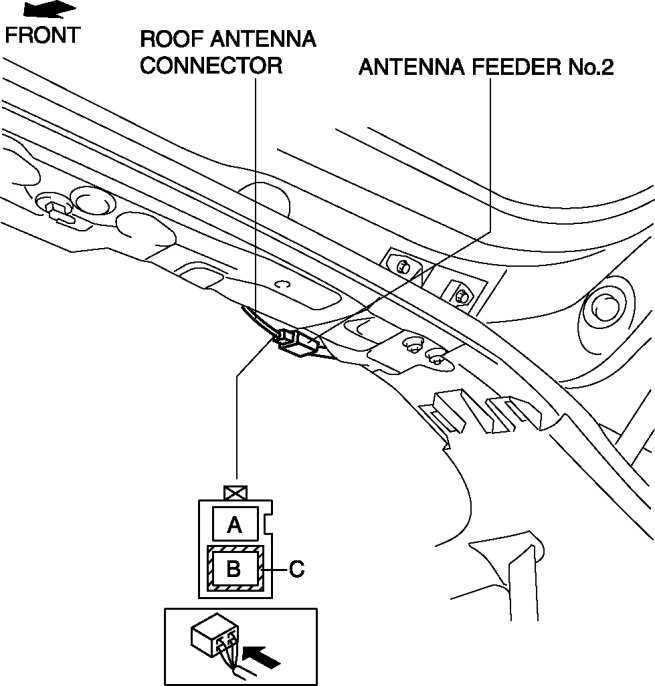 FRONT

ROOF ANTENNA CONNECTOR

ANTENNA FEEDER No.2

A

B

C