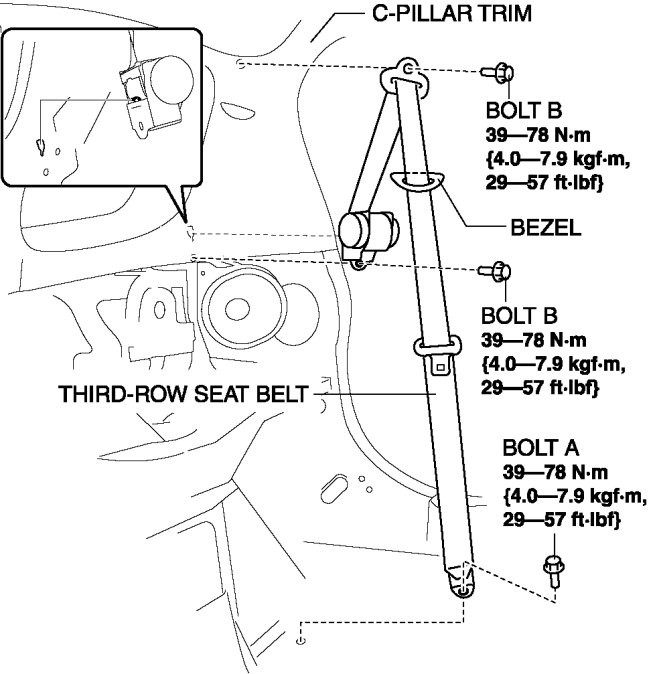 C-PILLAR TRIM

BOLT B
39—78 N·m
{4.0—7.9 kgf·m,
29—57 ft·lbf}

BEZEL

BOLT B
39—78 N·m
{4.0—7.9 kgf·m,
29—57 ft·lbf}

THIRD-ROW SEAT BELT

BOLT A
39—78 N·m
{4.0—7.9 kgf·m,
29—57 ft·lbf}