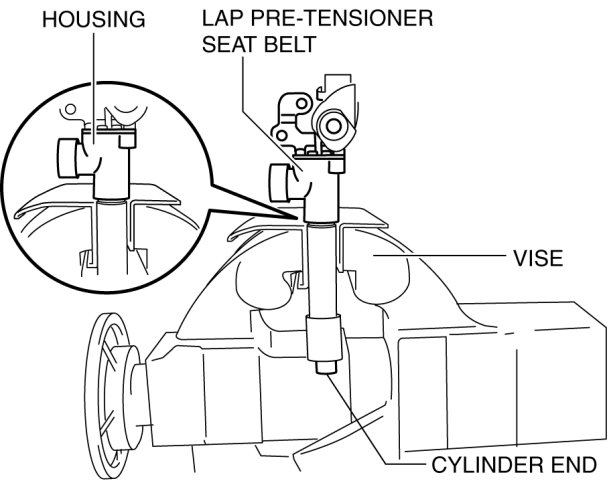 HOUSING

LAP PRE-TENSIONER SEAT BELT

VISE

CYLINDER END