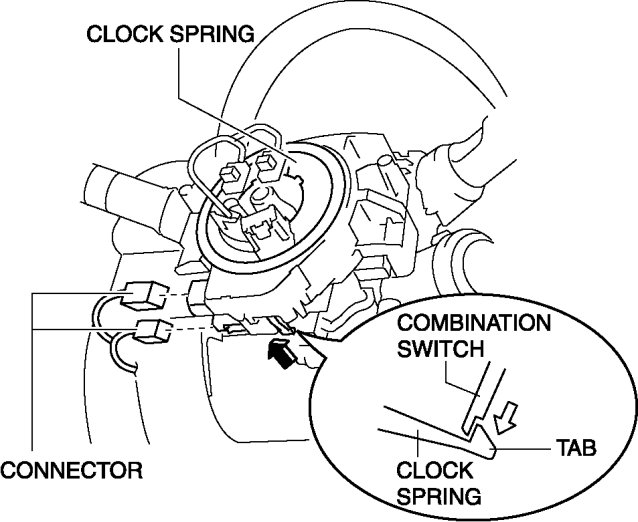 CLOCK SPRING

COMBINATION SWITCH

TAB

CONNECTOR

CLOCK SPRING