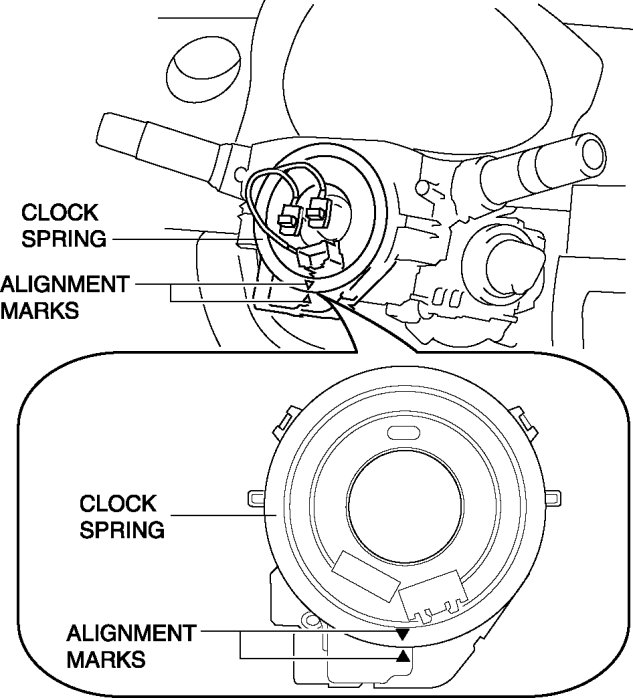 CLOCK SPRING

ALIGNMENT MARKS

CLOCK SPRING

ALIGNMENT MARKS