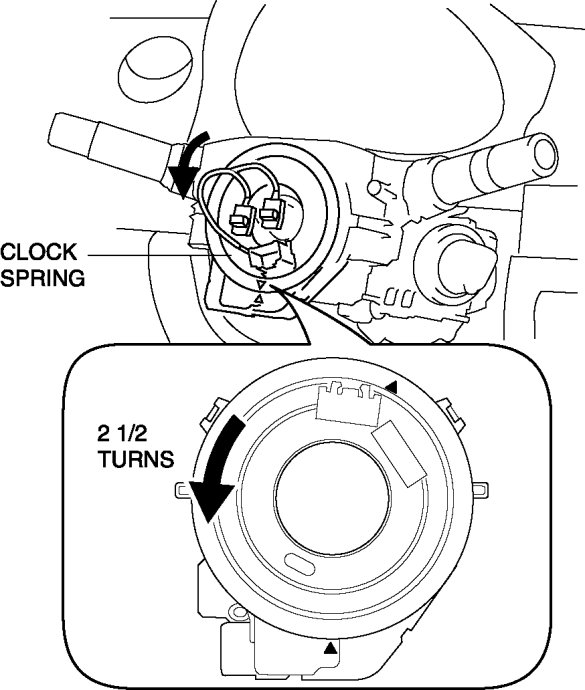 CLOCK SPRING

2 1/2 TURNS